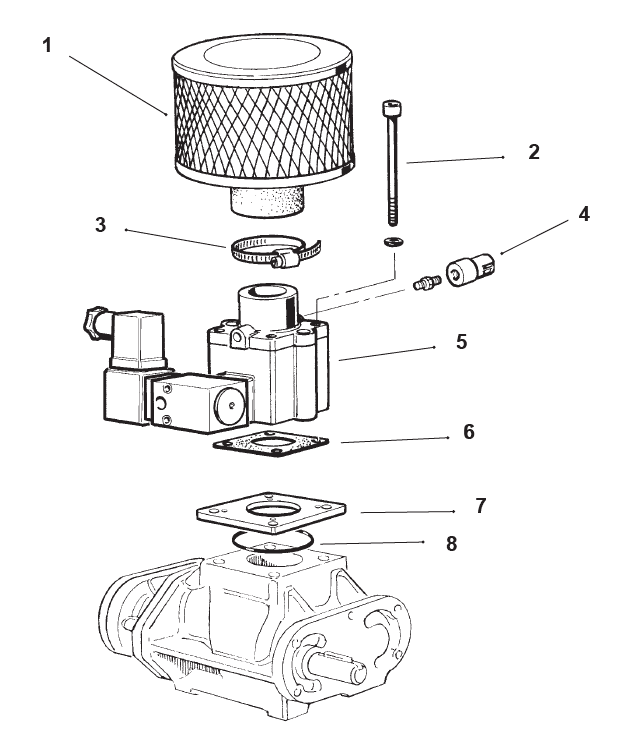 1
2
3
4
5
6
7
8